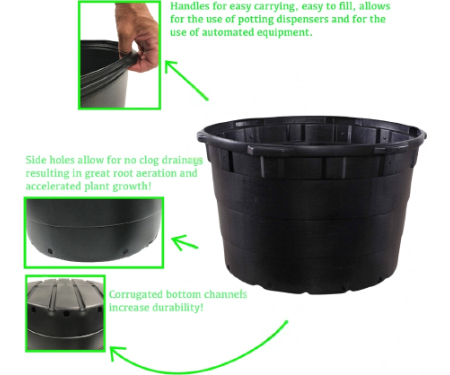 Handles for easy carrying, easy to fill, allows for the use of potting dispensers and for the use of automated equipment.

Side holes allow for no clog drainage resulting in great root aeration and accelerated plant growth!

Corrugated bottom channels increase durability!